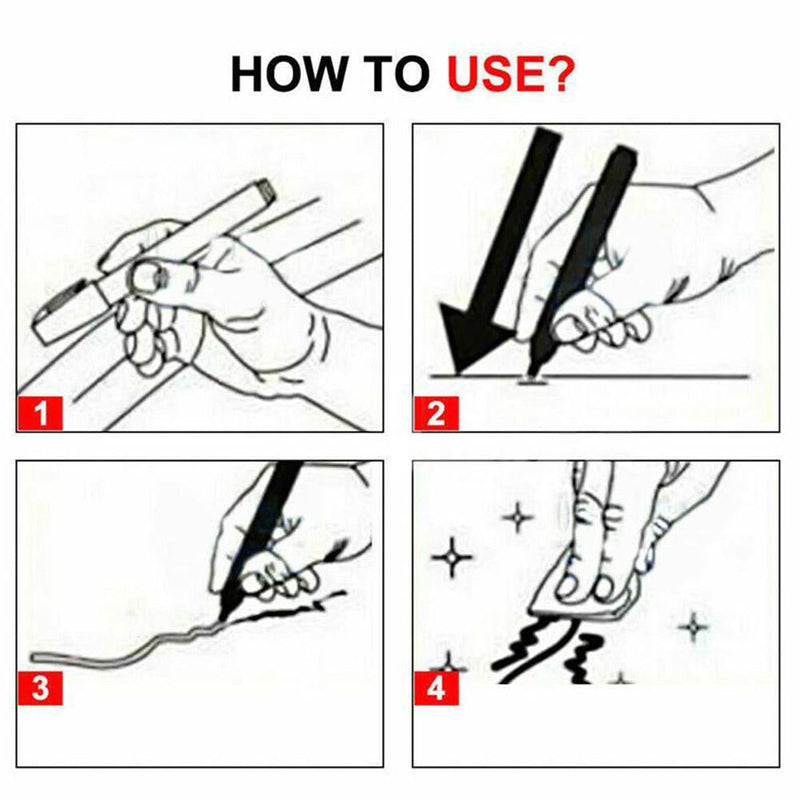 HOW TO USE?

1

2

3

4